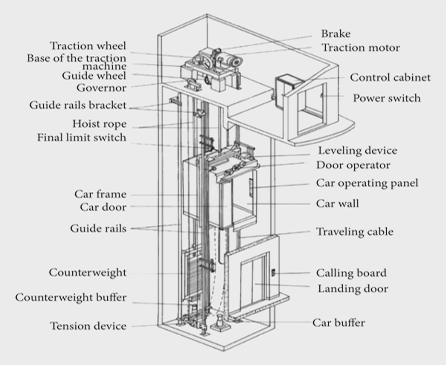 Traction wheel
Base of the traction machine
Guide wheel
Governor
Guide rails bracket
Hoist rope
Final limit switch
Car frame
Car door
Guide rails
Counterweight
Counterweight buffer
Tension device

Brake
Traction motor
Control cabinet
Power switch
Leveling device
Door operator
Car operating panel
Car wall
Traveling cable
Calling board
Landing door
Car buffer